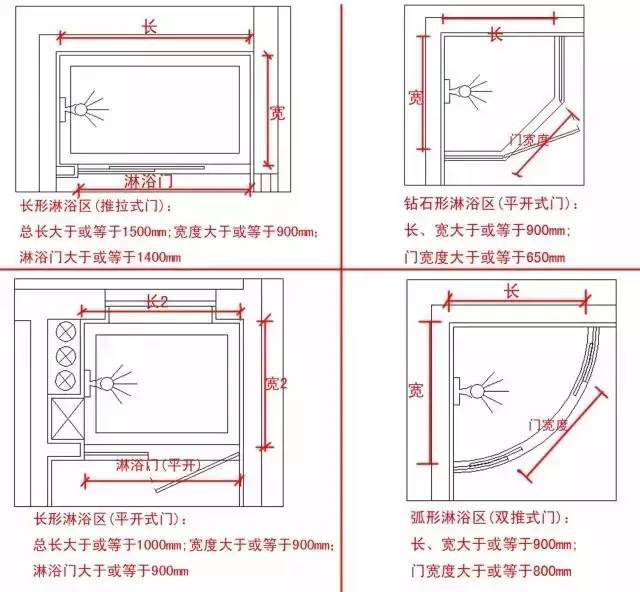 长

宽

淋浴门

长形淋浴区（推拉式门）：
总长大于或等于1500mm；宽度大于或等于900mm；
淋浴门大于或等于1400mm

长

宽

门宽度

钻石形淋浴区（平开式门）：
长、宽大于或等于900mm；
门宽度大于或等于650mm

长2

宽2

淋浴门（平开）

长形淋浴区（平开式门）：
总长大于或等于1000mm；宽度大于或等于900mm；
淋浴门大于或等于900mm

长

宽

门宽度

弧形淋浴区（双推式门）：
长、宽大于或等于900mm；
门宽度大于或等于800mm